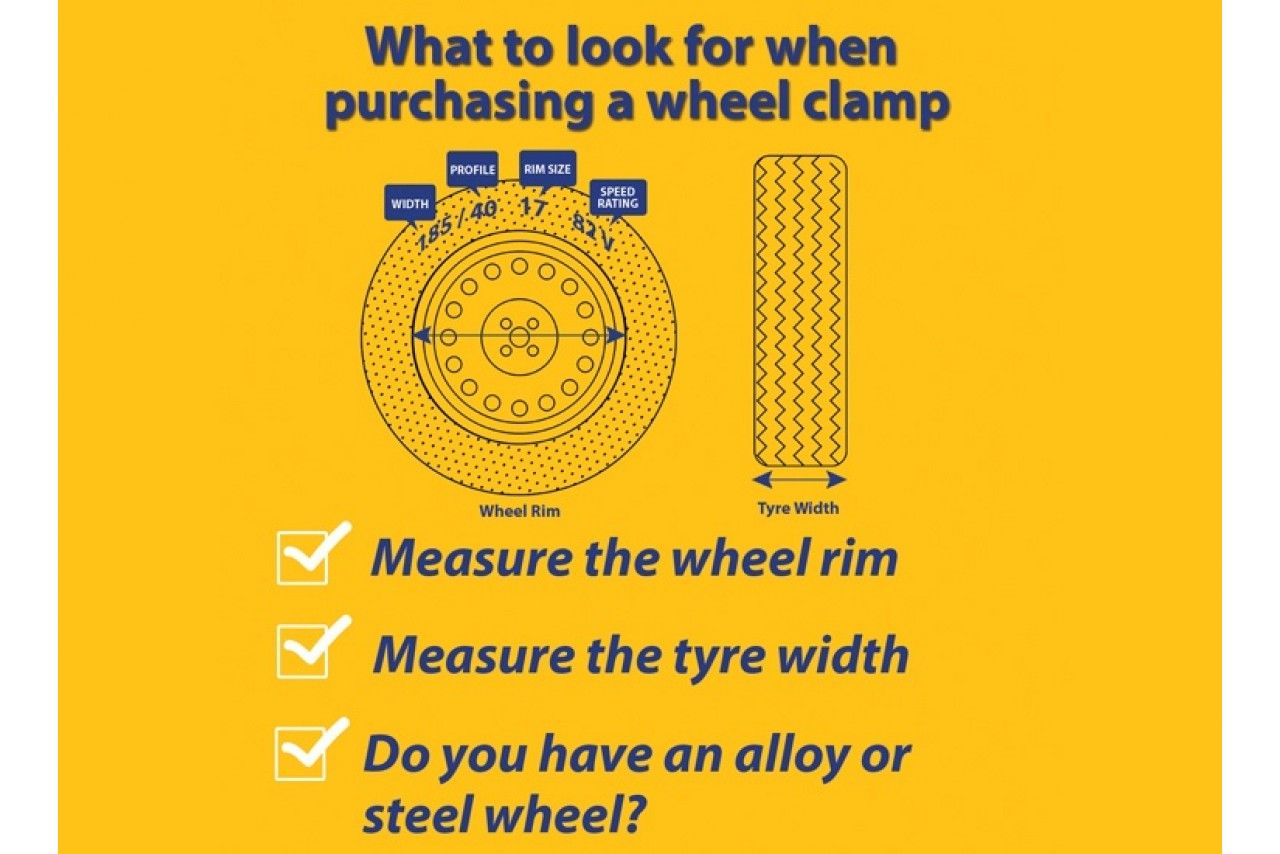 What to look for when purchasing a wheel clamp

WIDTH
PROFILE
RIM SIZE
SPEED RATING

185 / 40 17 82 V

Wheel Rim

Tyre Width

Measure the wheel rim

Measure the tyre width

Do you have an alloy or steel wheel?