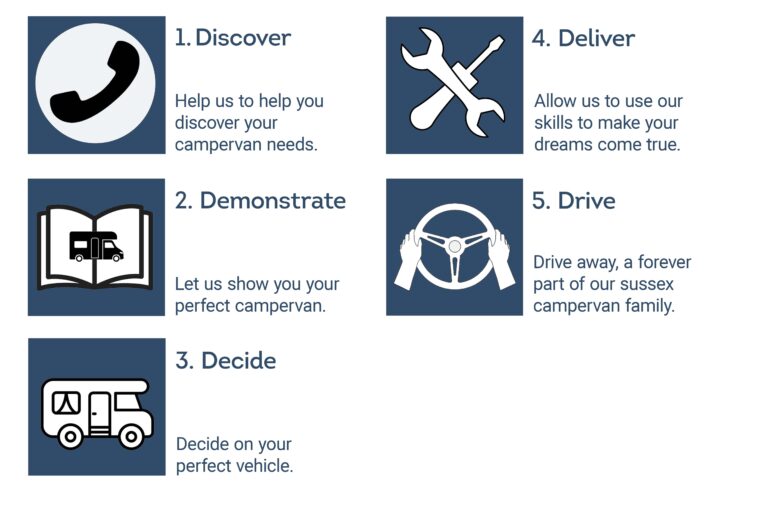 1. Discover

Help us to help you discover your campervan needs.

2. Demonstrate

Let us show you your perfect campervan.

3. Decide

Decide on your perfect vehicle.

4. Deliver

Allow us to use our skills to make your dreams come true.

5. Drive

Drive away, a forever part of our sussex campervan family.